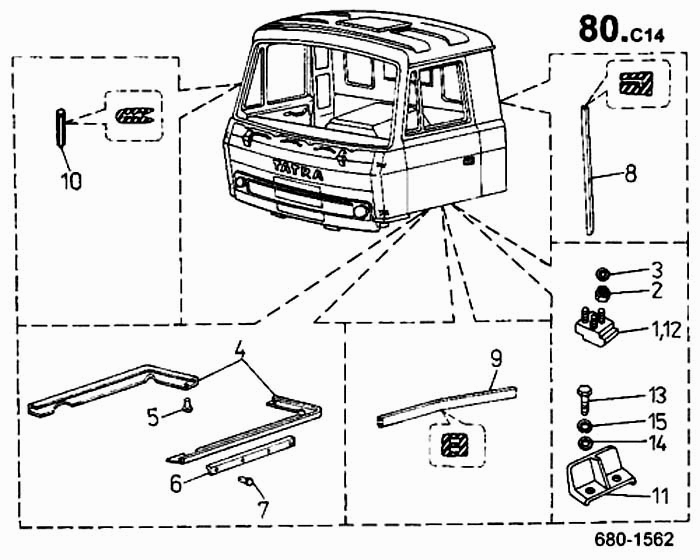 80.C14

TATRA

10

8

3
2
1,12

4

5

6

7

9

13
15
14

11

680-1562