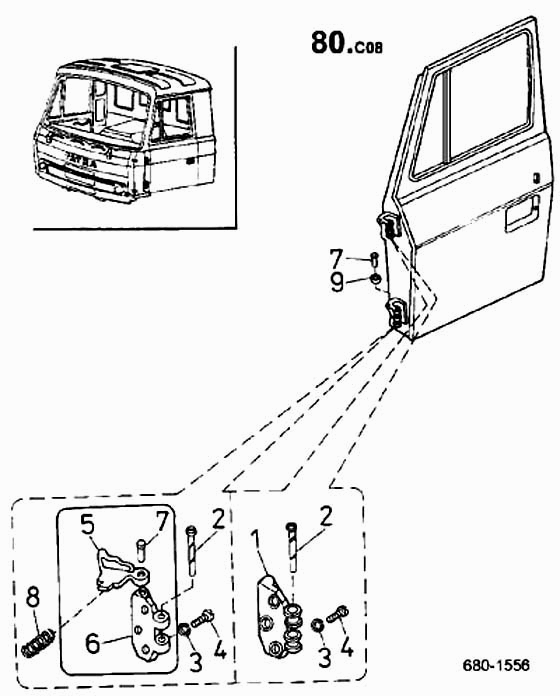 80.C08

TATRA

7
9

5
7
2
8
6
3
4

1
2
3
4

680-1556