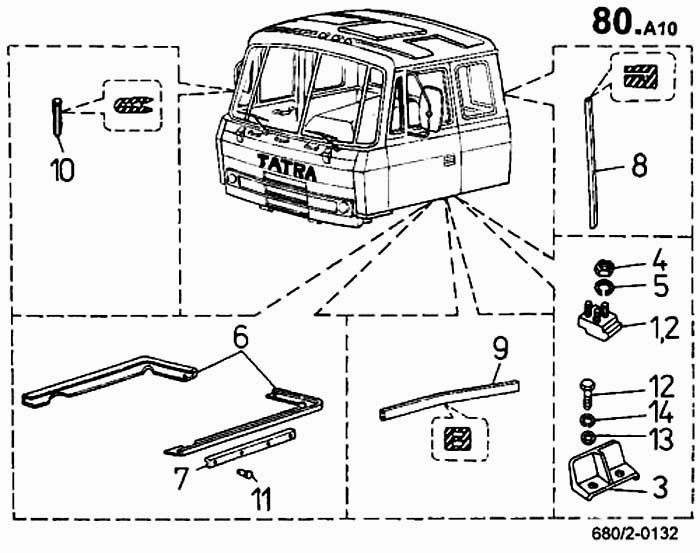 80.A10

TATRA

10

8

4

5

1,2

6

9

12

14

13

7

11

3

680/2-0132