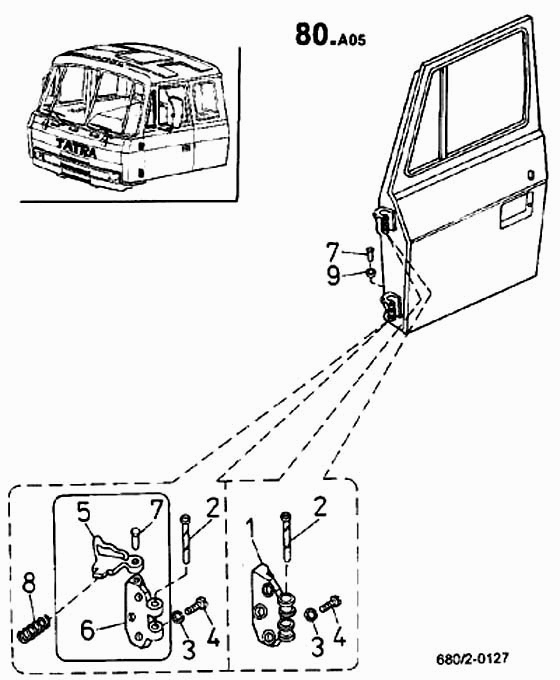 80.A05

TATRA

7
9

5
7
2
8
6
3
4

1
2
3
4

680/2-0127