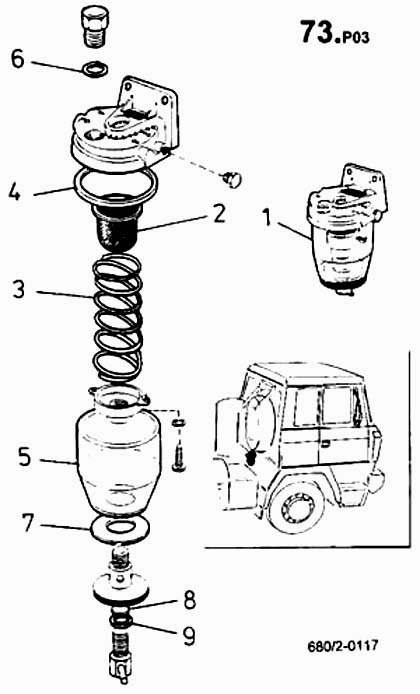 73.P03

6

4

2

1

3

5

7

8

9

680/2-0117