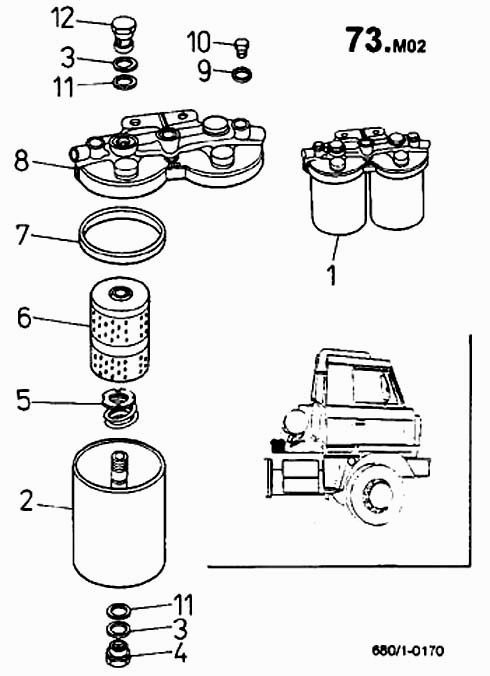 12
3
11
10
9
73.M02
8
7
1
6
5
2
11
3
4
680/1-0170