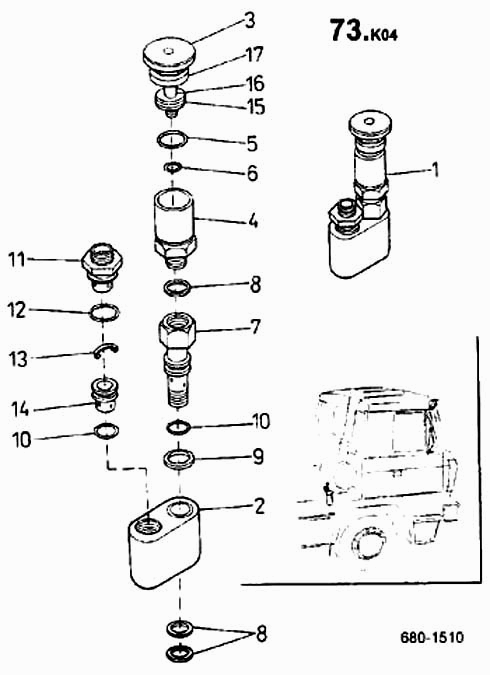 73.K04

3
17
16
15
5
6
4
1
11
8
12
7
13
14
10
10
9
2
8

680-1510