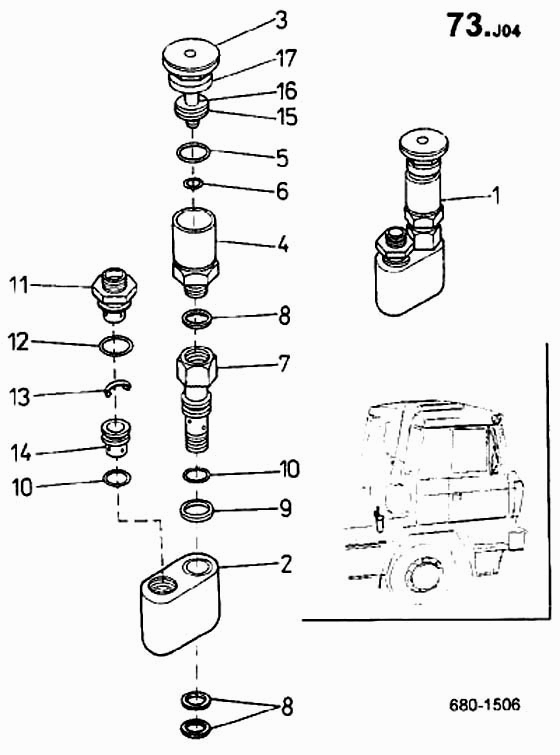 73.J04

3
17
16
15
5
6
4
1
11
8
12
7
13
14
10
10
9
2
8

680-1506