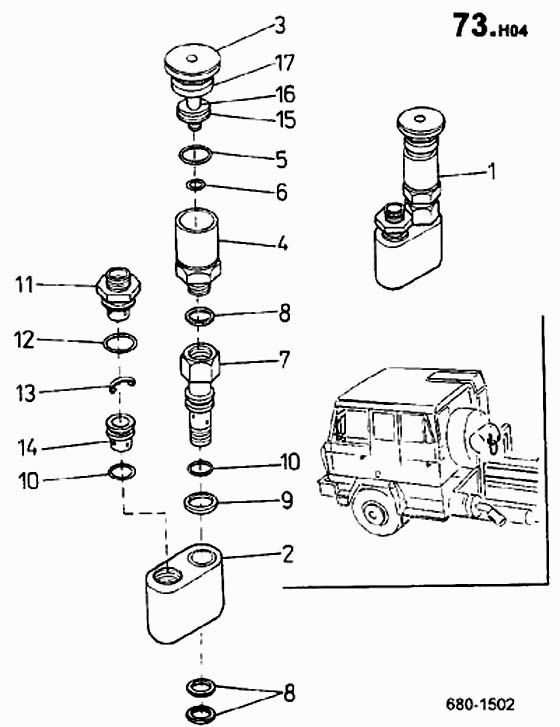 73.H04

3
17
16
15
5
6
4
1
11
8
12
7
13
14
10
10
9
2
8

680-1502