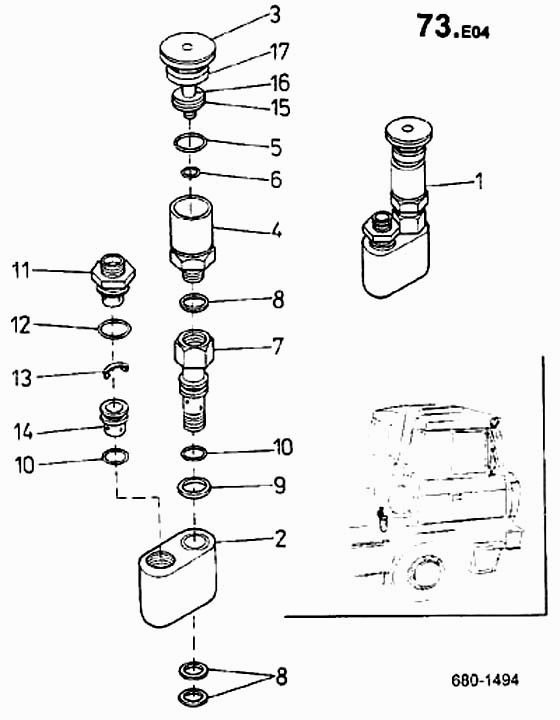 73.E04

3
17
16
15
5
6
4
1
11
8
12
7
13
14
10
10
9
2
8

680-1494