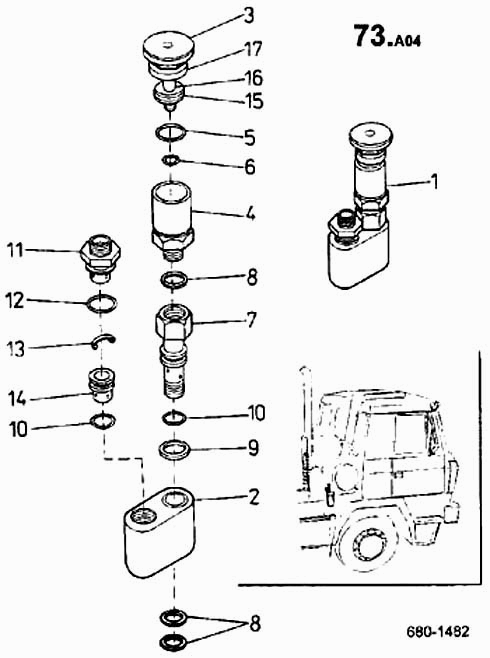 73.A04

3
17
16
15
5
6
4
1
11
8
12
7
13
14
10
10
9
2
8

680-1482