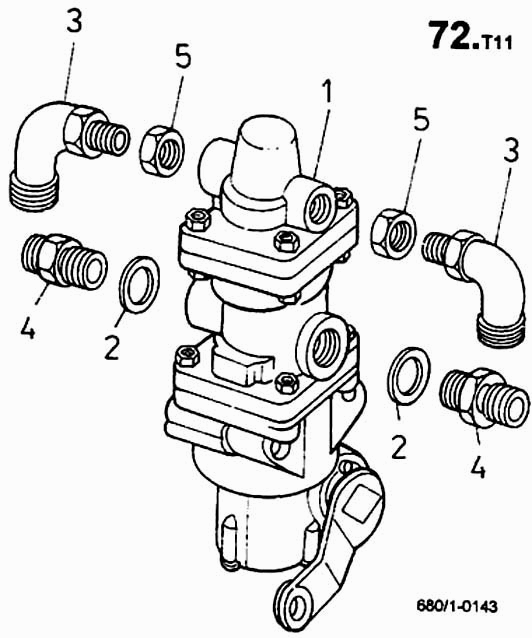 72.T11

3
5
1
5
3
4
2
2
4

680/1-0143