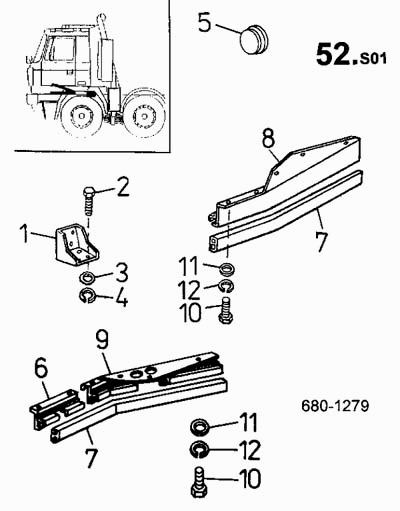 5

52.S01

8

2

1

7

3

4

11

12

10

9

6

680-1279

7

11

12

10