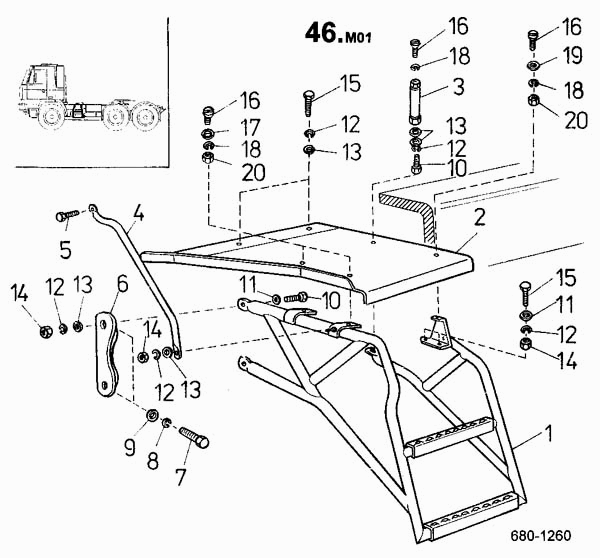 46.M01

16
18
3
13
12
10

16
19
18
20

15
12
13

16
17
18
20

4
5
2

14
12
13
6

11
10

14
12
13

15
11
12
14

9
8
7

1

680-1260