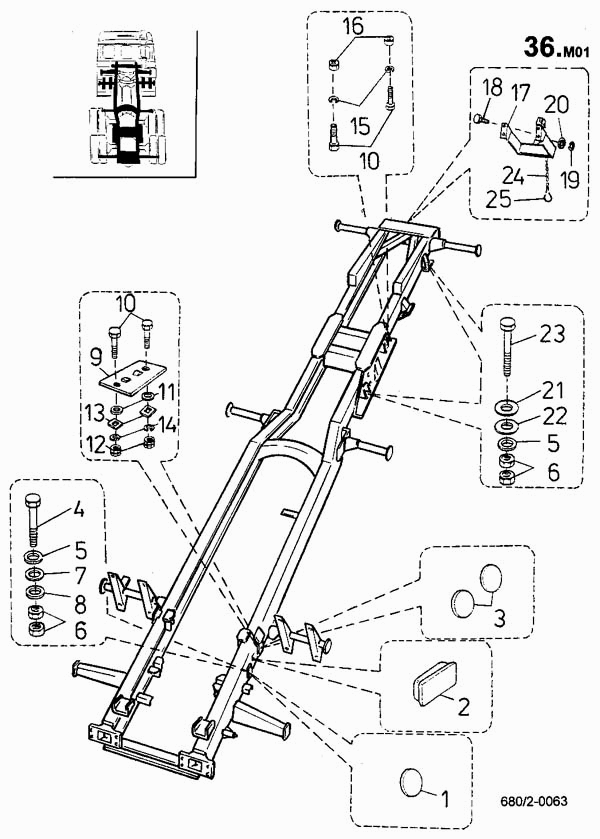 36.M01

16
15
10

18
17
20
24
19
25

10
9
11
13
14
12

23
21
22
5
6

4
5
7
8
6

3

2

1

680/2-0063