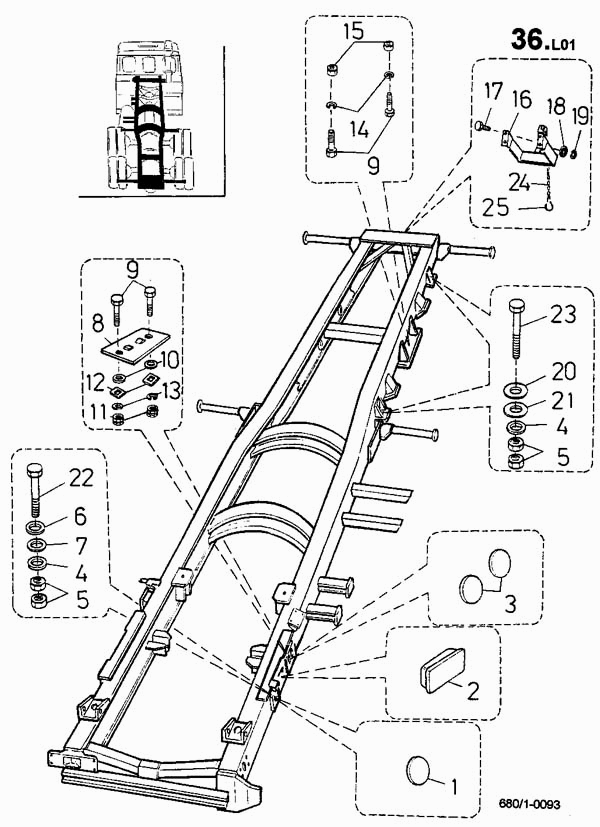 36.L01

15
14
9

17
16
18
19
24
25

9
8
10
12
13
11

23
20
21
4
5

22
6
7
4
5

3

2

1

680/1-0093