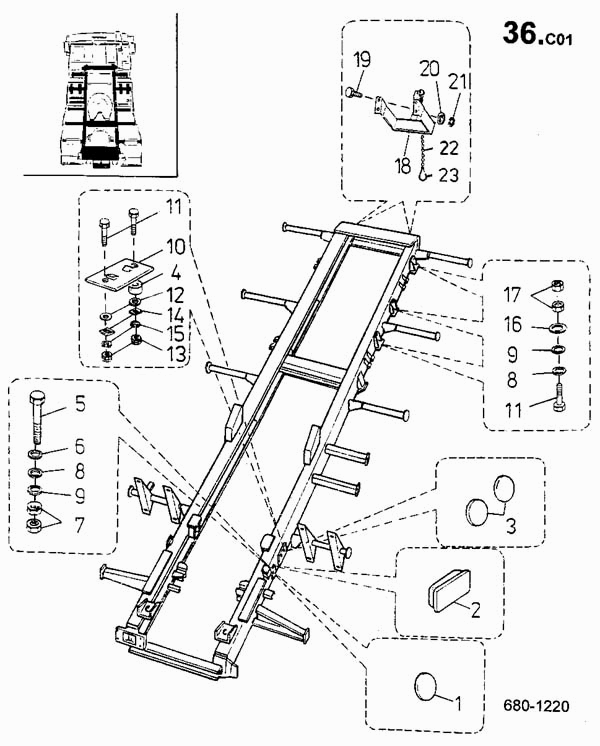 36.C01

19
20
21
22
18
23

11
10
4
12
14
15
13

17
16
9
8
11

5
6
8
9
7

3

2

1

680-1220