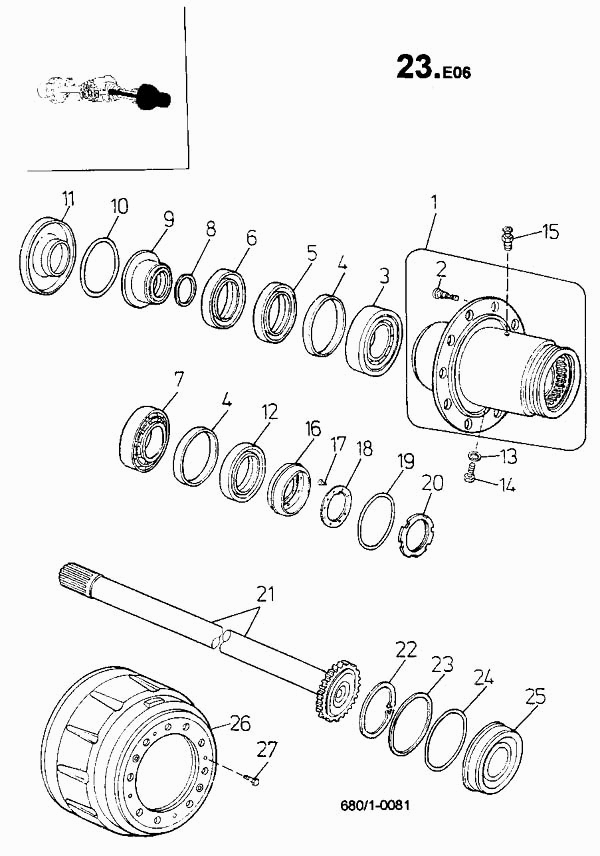 23.E06

11 10 9 8 6 5 4 3 1 2 15

7 4 12 16 17 18 19 20 13 14

21

22 23 24 25

26 27

680/1-0081