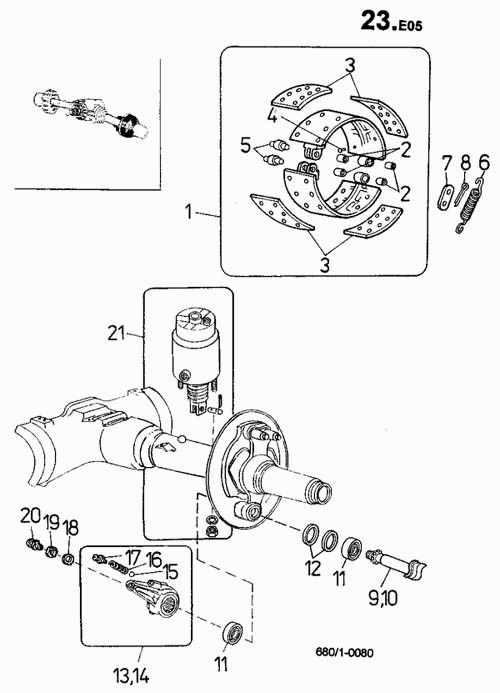 23.E05

3
4
5
2
2
7 8 6
1
3

21

20 19 18
17 16
15
12
11
9,10
13,14
11
680/1-0080