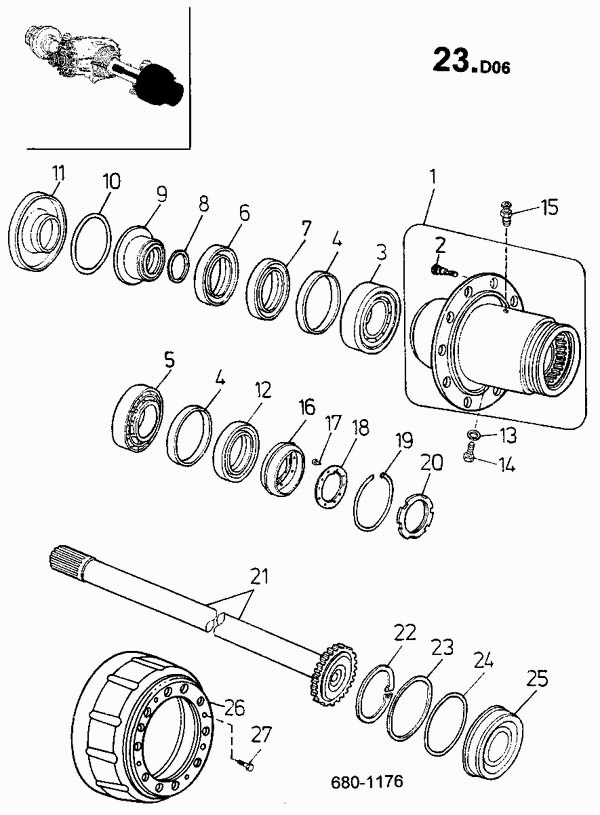 23.D06

11
10
9
8
6
7
4
3
1
2
15
5
4
12
16
17
18
19
20
13
14
21
22
23
24
25
26
27

680-1176