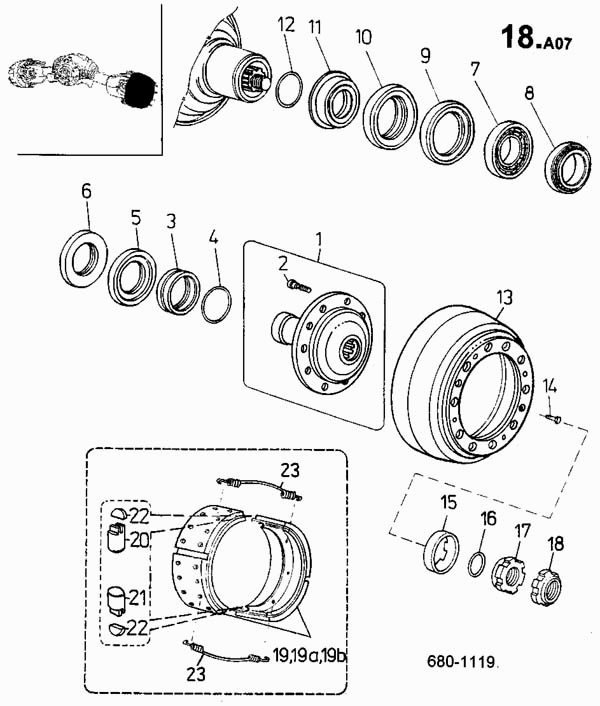 18.A07

12
11
10
9
7
8

6
5
3
4
1
2
13
14

23
22
20
21
22
23
19,19a,19b

15
16
17
18

680-1119.