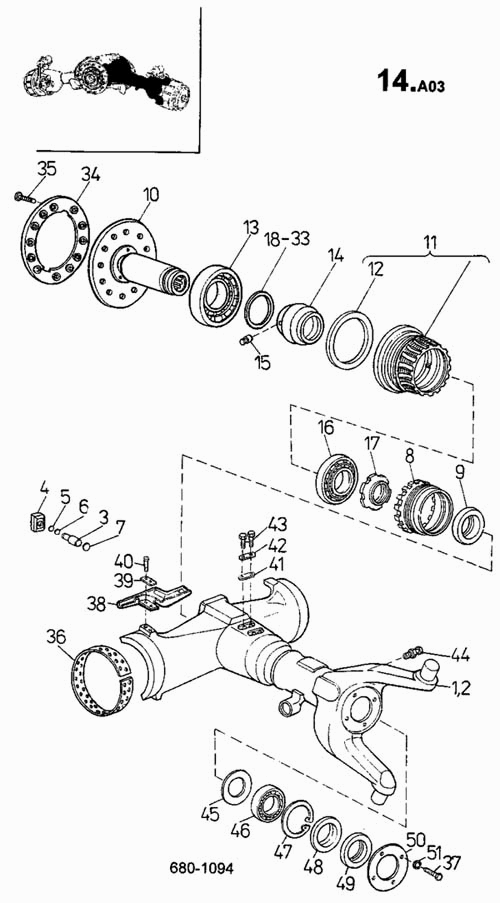 14.A03

35
34
10
13
18-33
14
11
12
15
16
17
8
9
4
5
6
3
7
43
42
41
40
39
38
36
44
1,2
45
46
47
48
49
50
51
37
680-1094