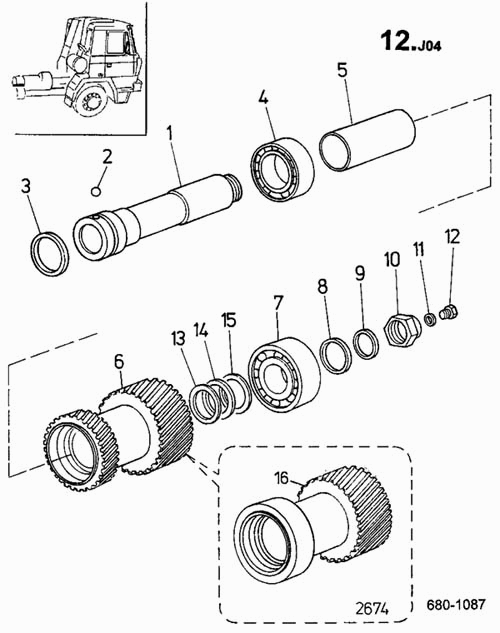 12.J04

5

4

1

2

3

12

11

10

9

8

7

15

14

13

6

16

2674

680-1087