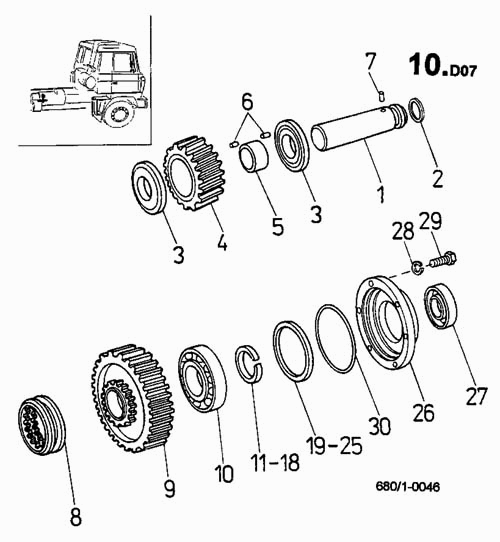 10.D07

7
6
2
1
3
5
4
3
28 29
27
26
30
19-25
11-18
10
9
8

680/1-0046