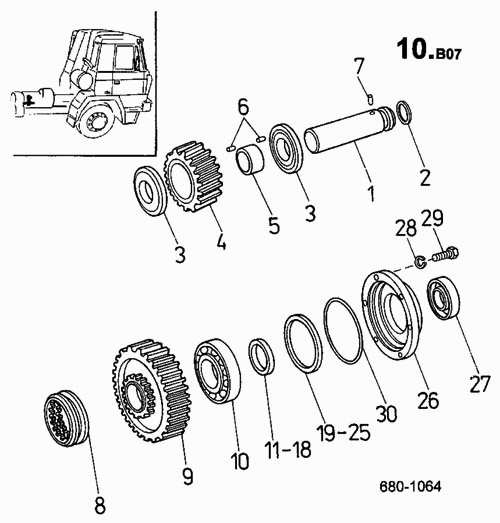 10.B07

7

6

2

1

3

5

4

3

28 29

27

26

30

19-25

11-18

10

9

8

680-1064