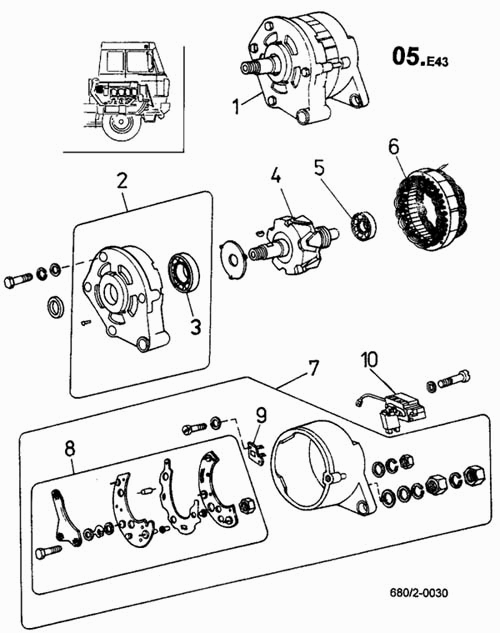 05.E43

1

2

4

5

6

3

7

10

9

8

680/2-0030