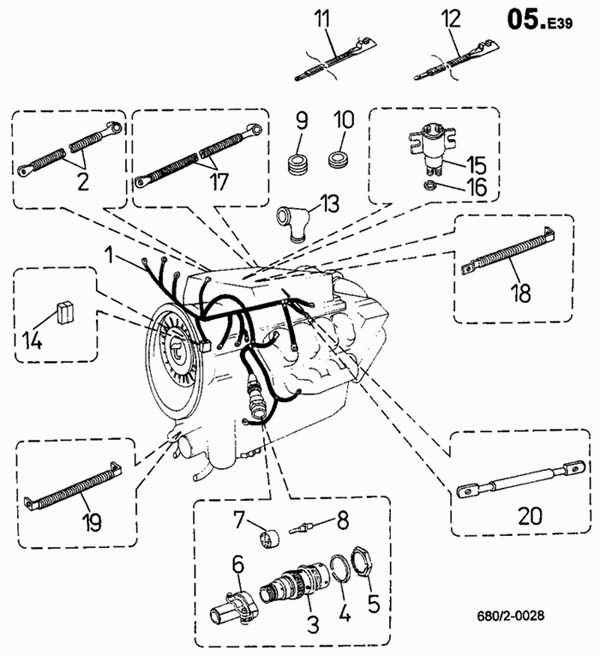 05.E39

11
12
2
17
9
10
15
16
13
1
18
14
19
20
7
8
6
3
4
5

680/2-0028