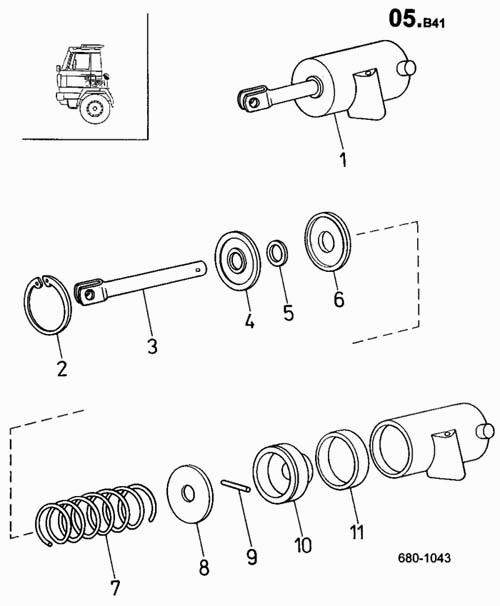 05.B41

1

2

3

4

5

6

7

8

9

10

11

680-1043