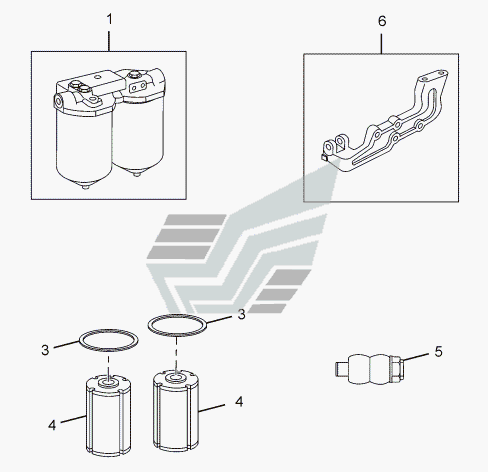 1
6
3
3
5
4
4