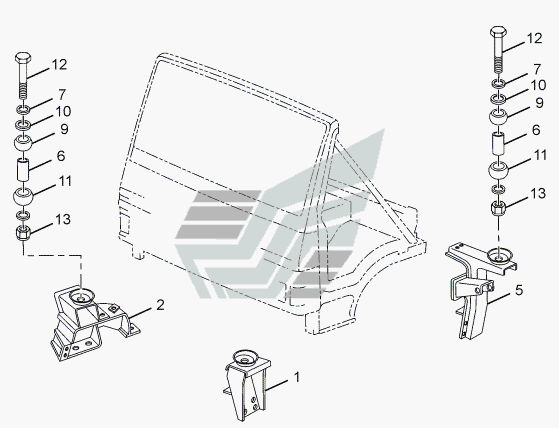 12
7
10
9
6
11
13
2
1
12
7
10
9
6
11
13
5