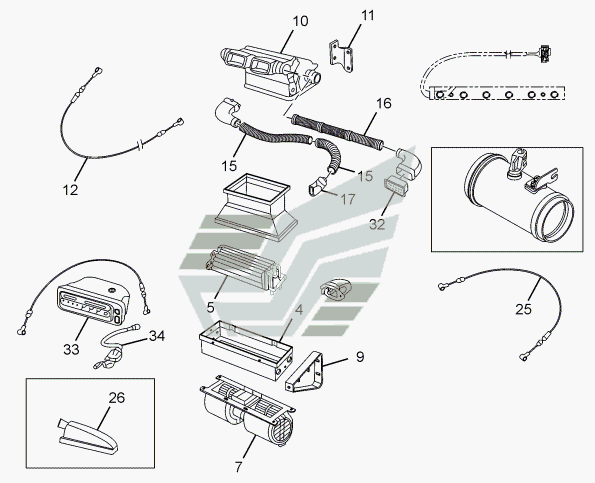 10
11
16
12
15
15
17
32
5
4
25
33
34
9
26
7