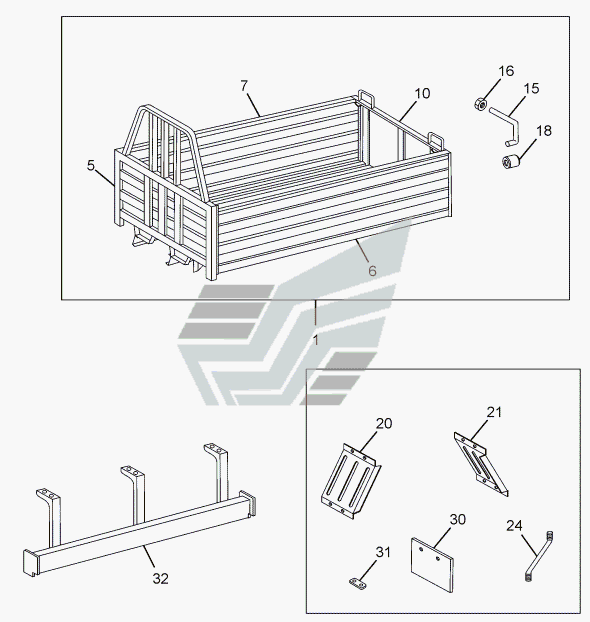 7
10
16
15
18
5
6
1
20
21
30
24
31
32