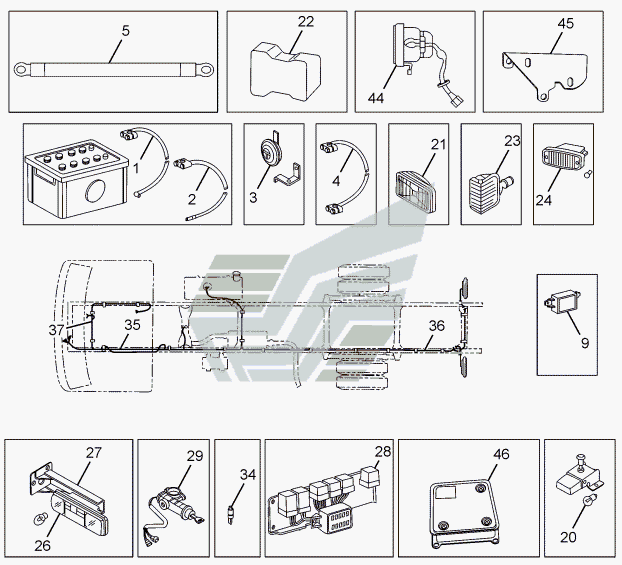 5
22
44
45
1
2
3
4
21
23
24
37
35
36
9
27
26
29
34
28
46
20