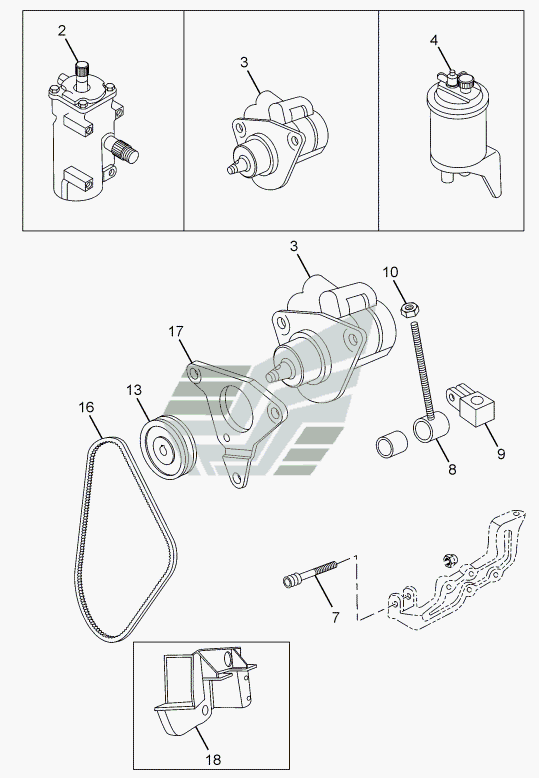 2
3
4
3
10
17
13
16
9
8
7
18