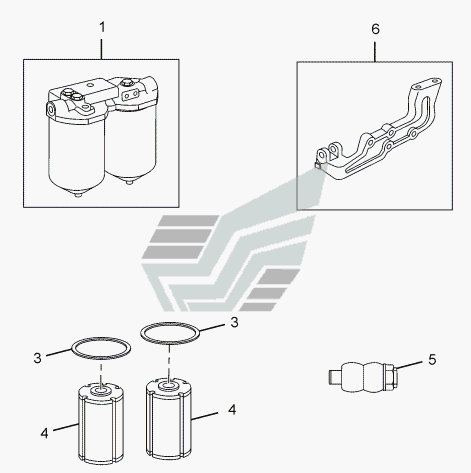 1
6
3
3
5
4
4