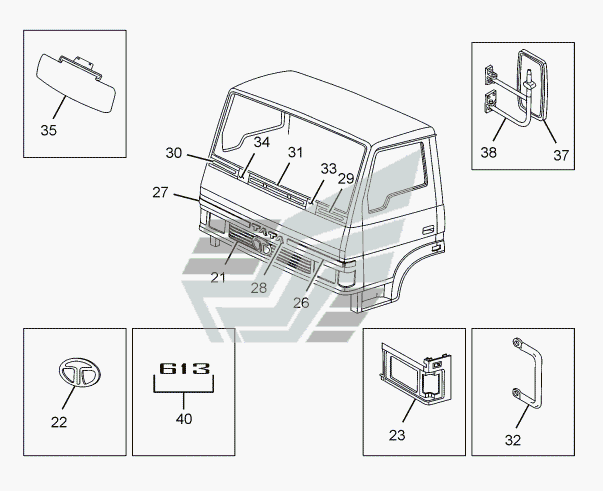 35

38
37

30
34
31
33
29
27
TATA
21
28
26

22

613
40

23

32