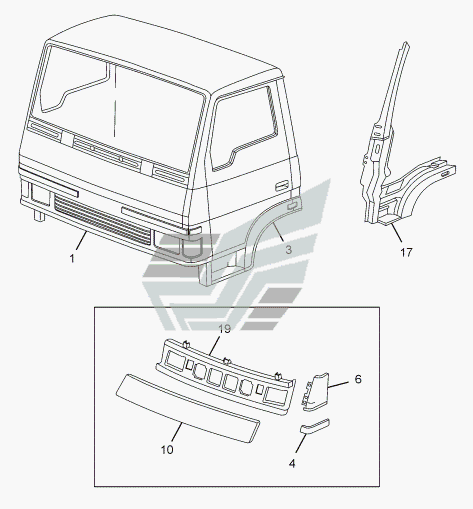 1
3
17
19
6
10
4