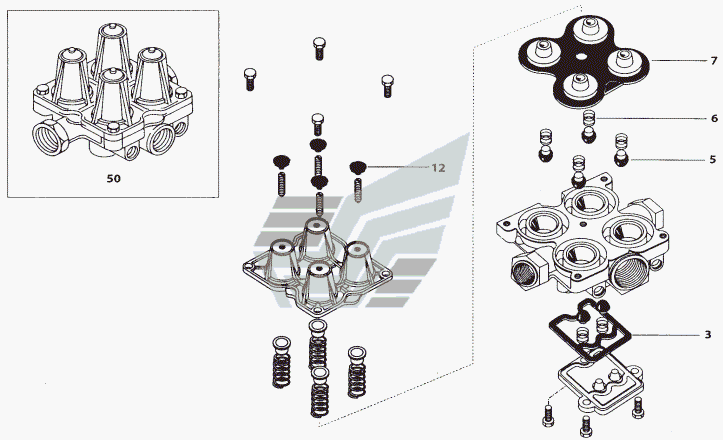 50

12

7

6

5

3