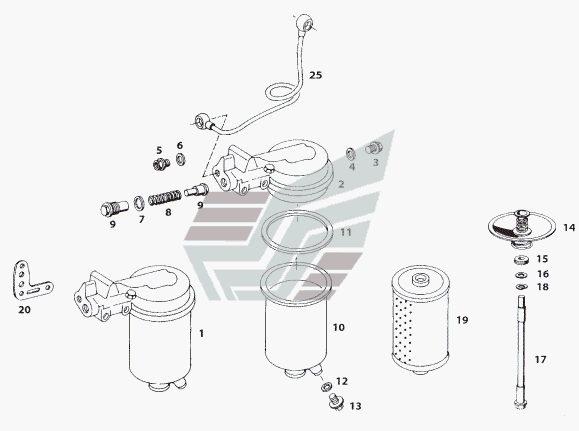 25
5
6
4
3
2
9
7
8
9
11
14
15
16
18
20
1
10
19
17
12
13