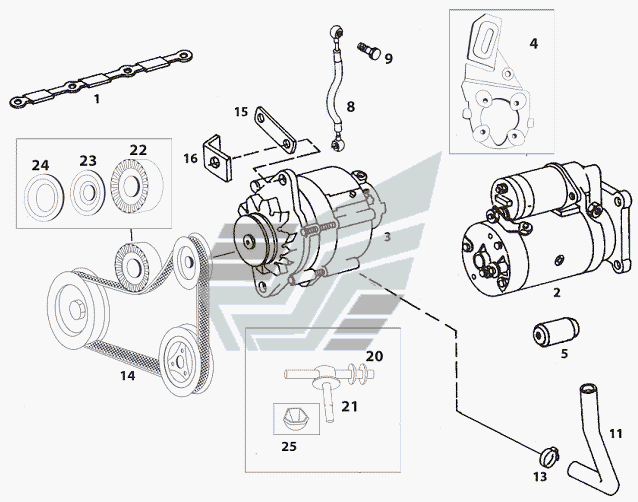 1
9
4
8
15
16
24
23
22
3
2
5
14
20
21
25
11
13