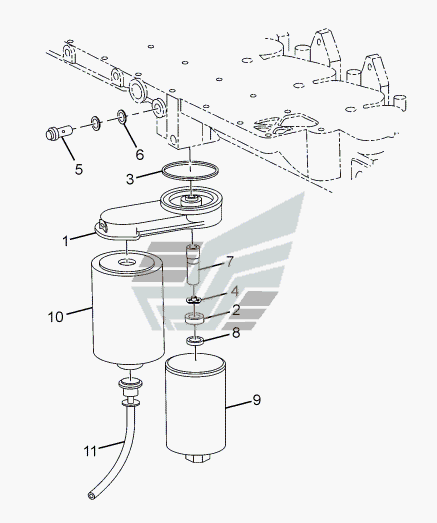 5
6
3
1
7
4
2
8
10
9
11