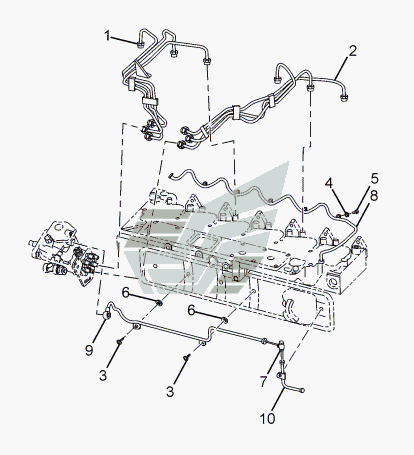 1
2
4
5
8
6
6
9
3
3
7
10