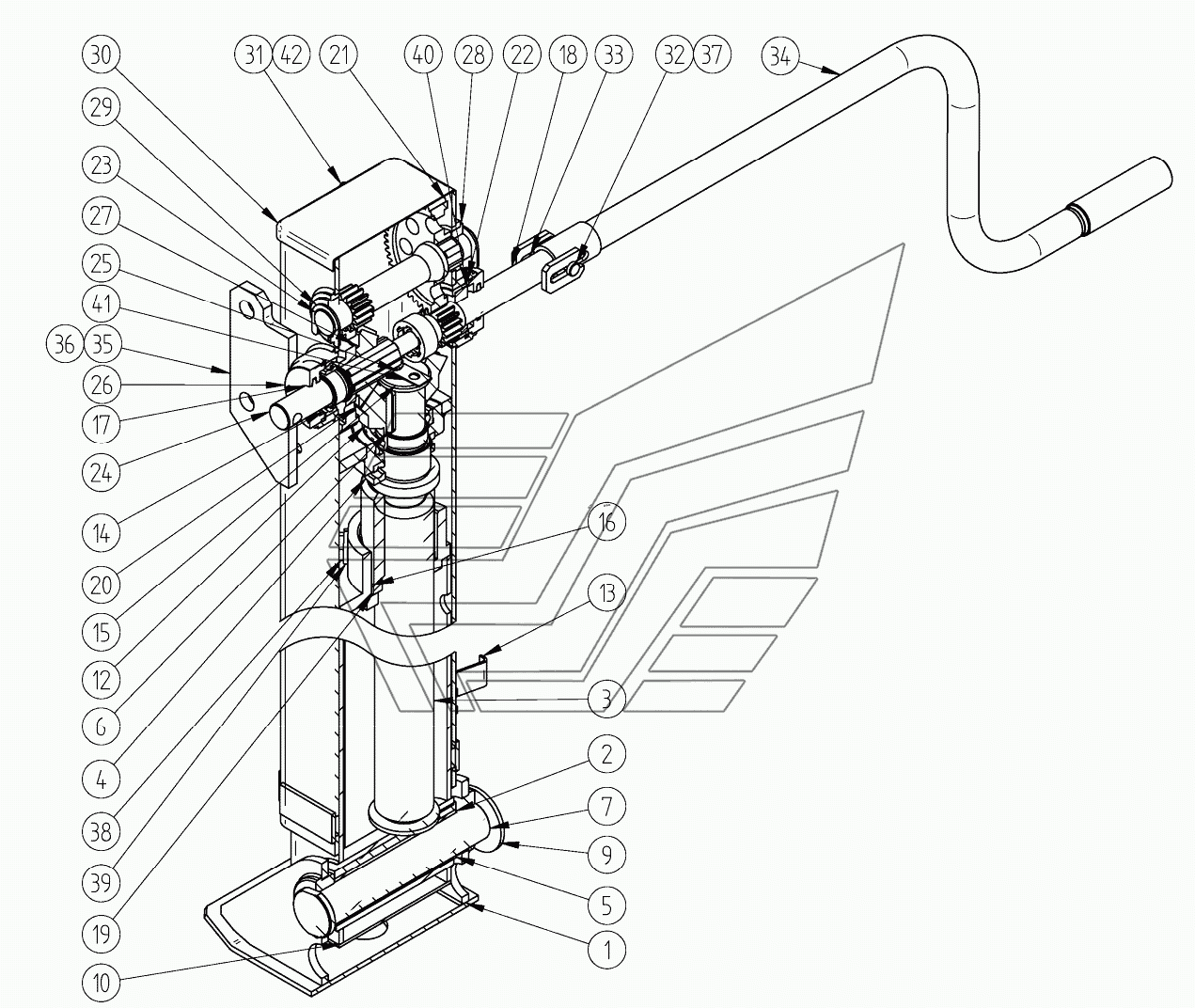 30
31 42
21
40
28
22
18
33
32 37
34
29
23
27
25
41
36 35
26
17
24
14
20
15
12
6
4
38
39
19
10
16
13
3
2
7
9
5
1