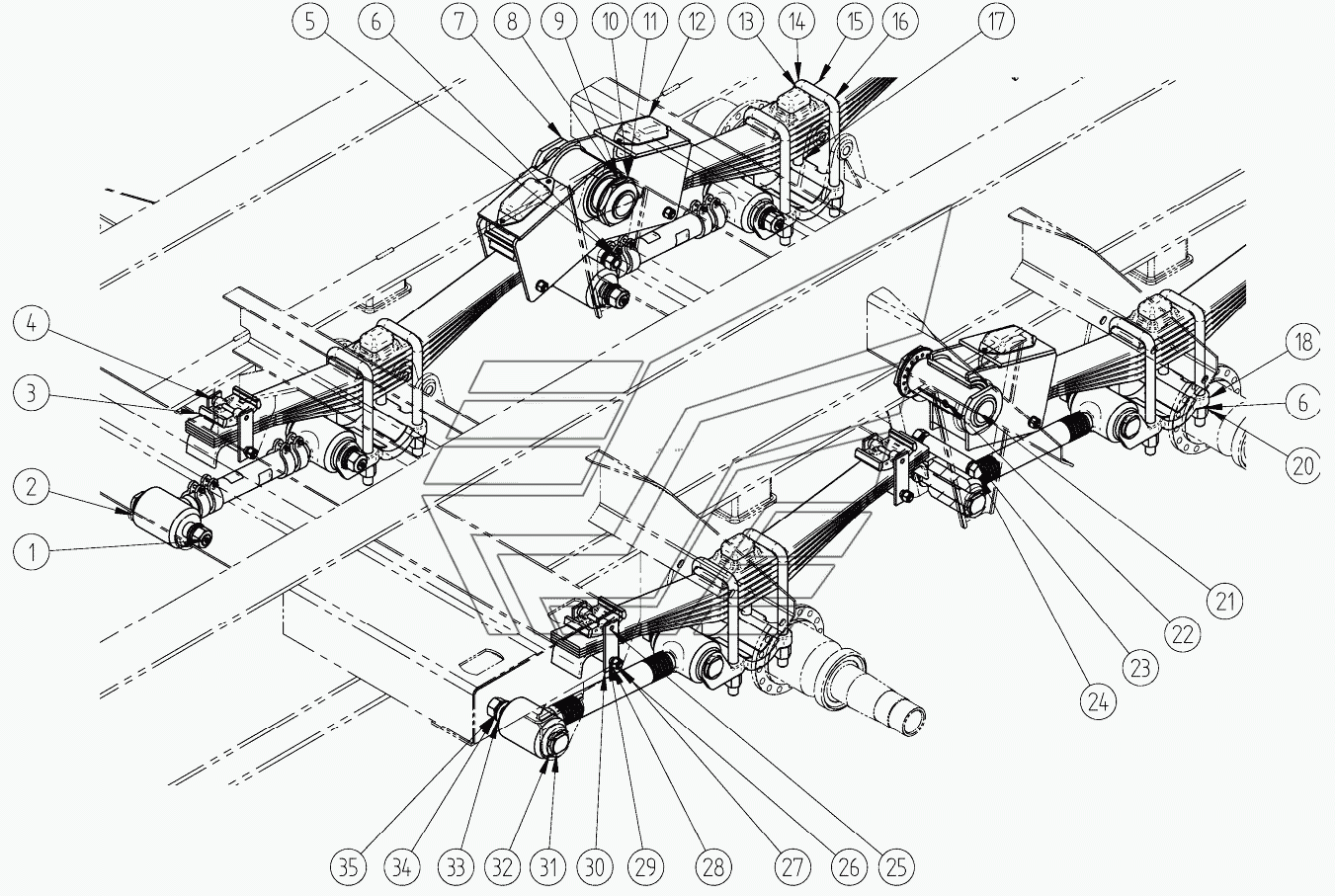 5 6 7 8 9 10 11 12 13 14 15 16 17

4
3
2
1

18
6
20

21
22
23
24

35 34 33 32 31 30 29 28 27 26 25