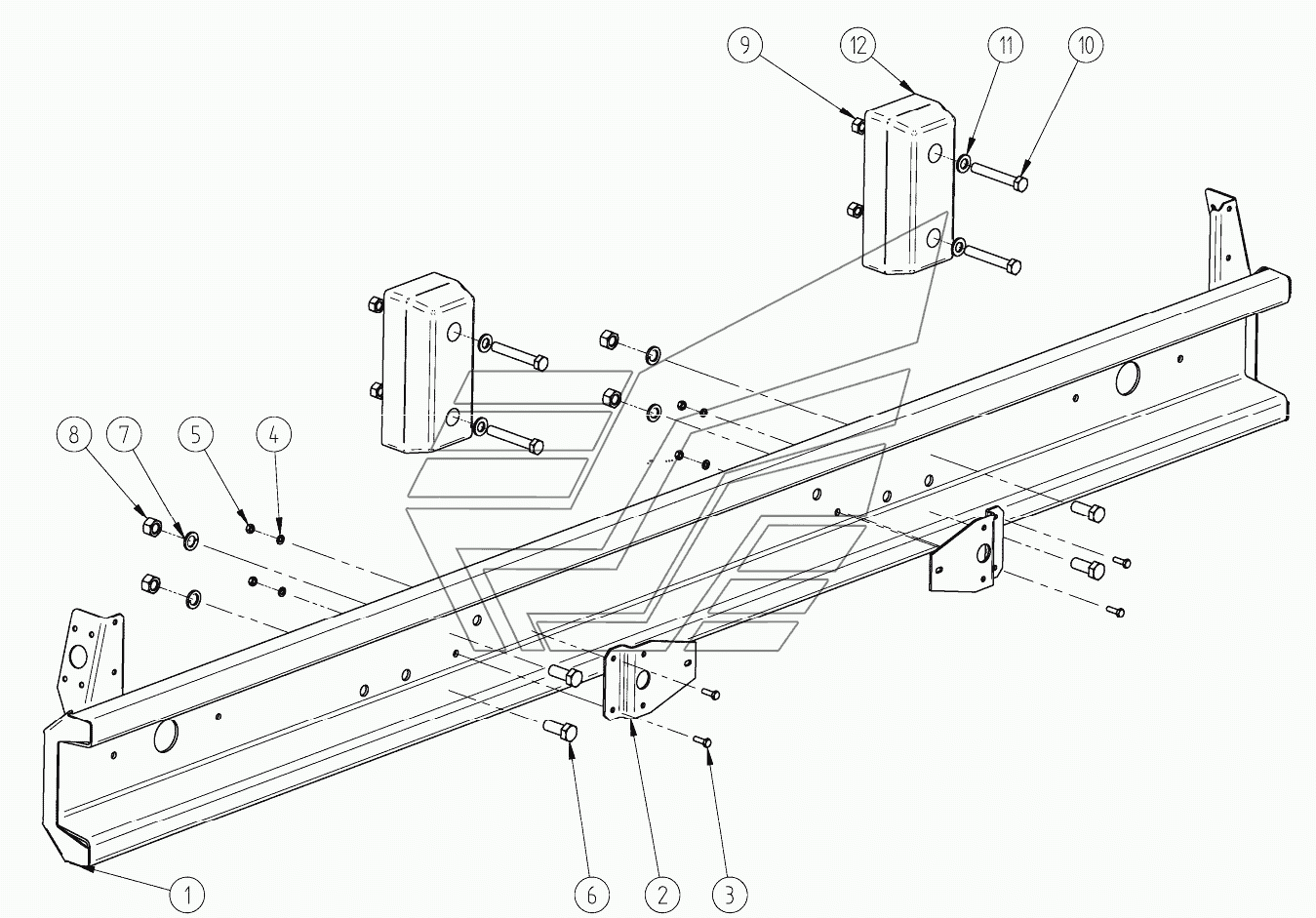 9
12
11
10
8
7
5
4
1
6
2
3