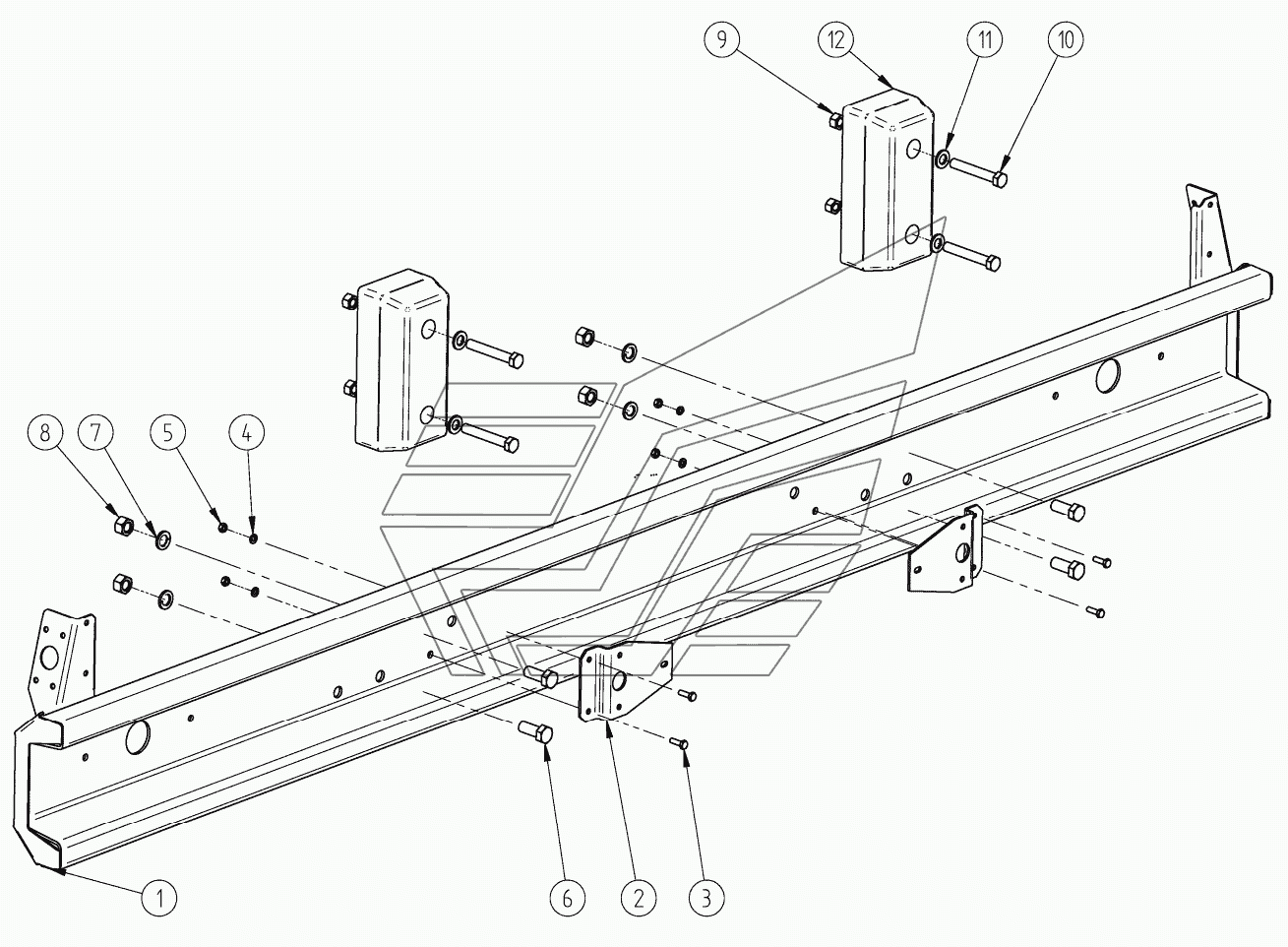 9
12
11
10
8
7
5
4
1
6
2
3