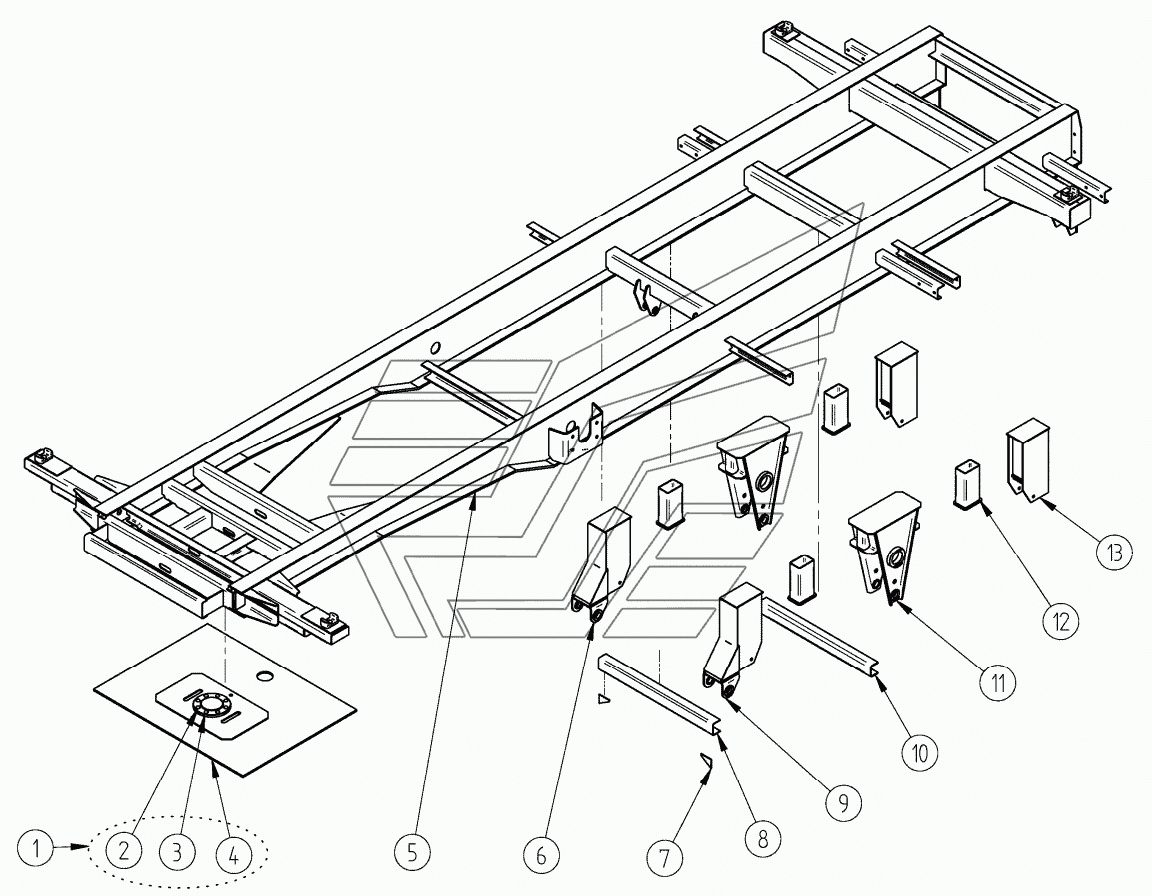 1
2
3
4
5
6
7
8
9
10
11
12
13