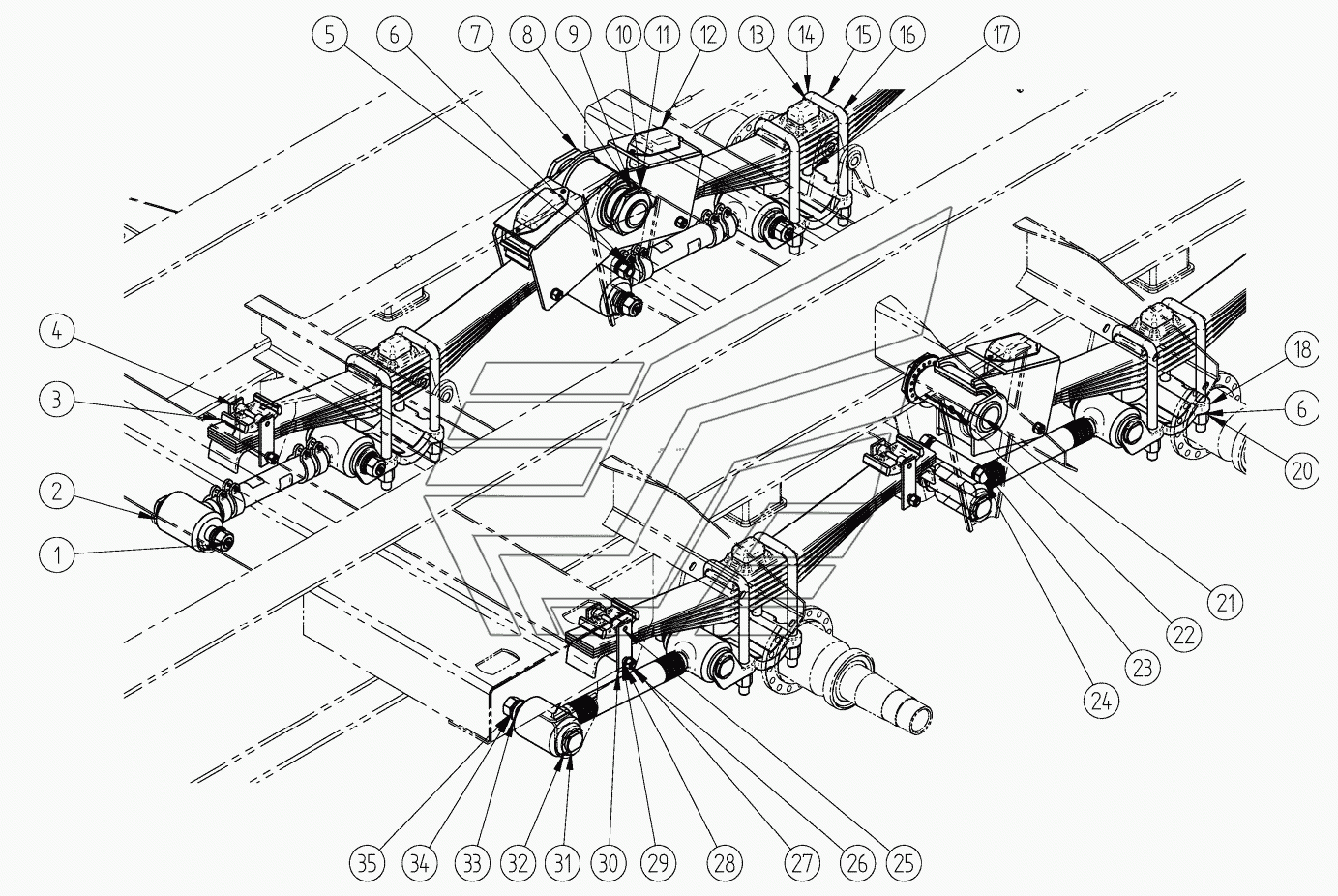 5 6 7 8 9 10 11 12 13 14 15 16 17

4

3

2

1

18

6

20

21

22

23

24

35 34 33 32 31 30 29 28 27 26 25