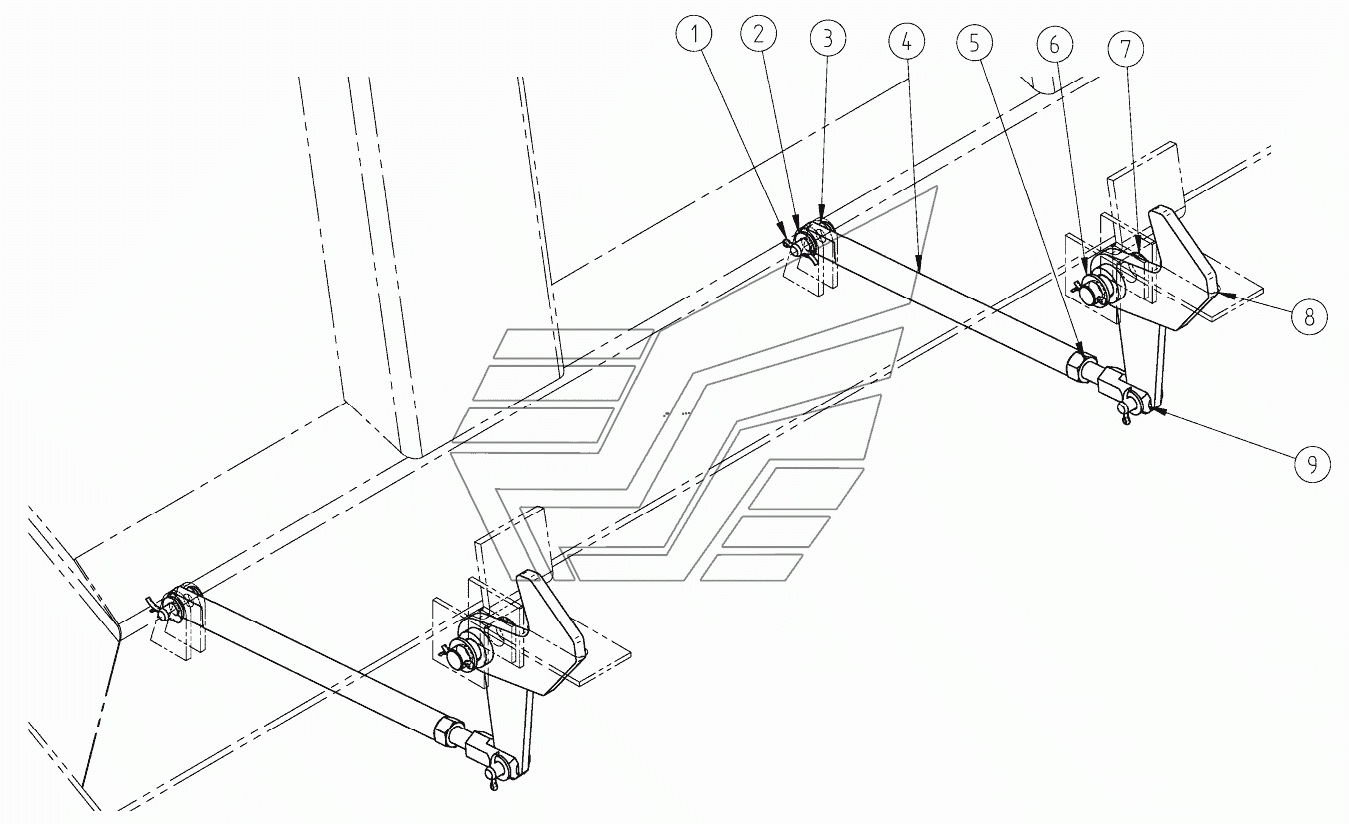 1
2
3
4
5
6
7
8
9