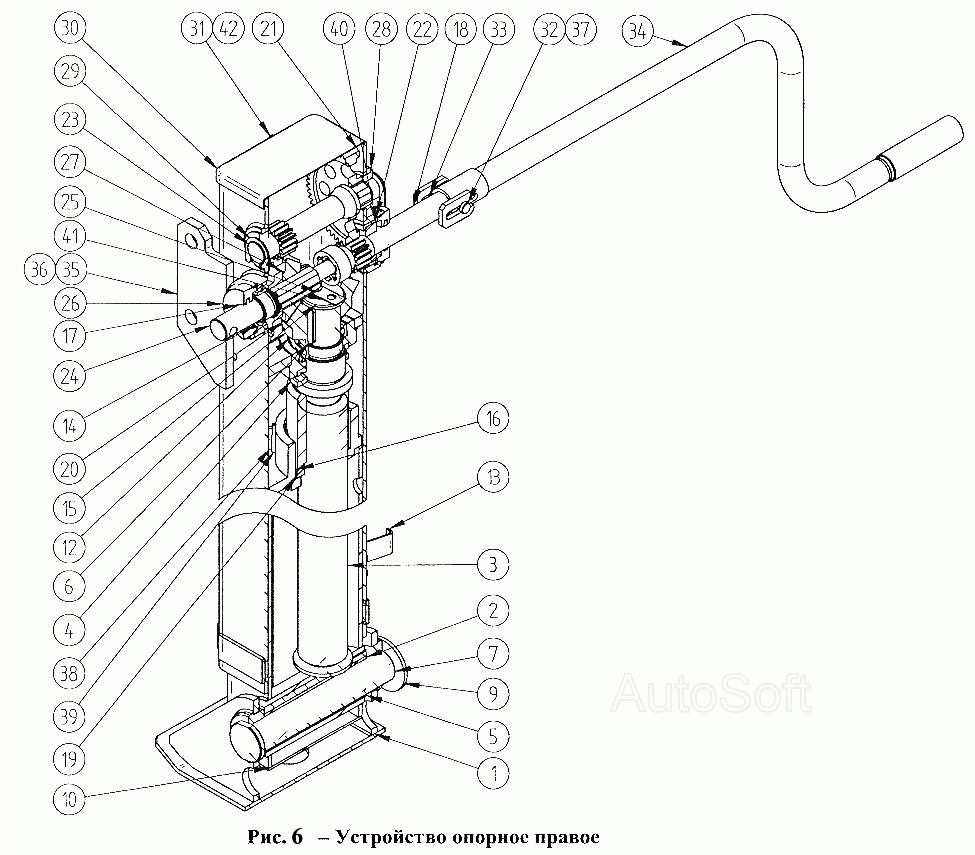 30
31 42
21
40
28
22
18
33
32 37
34
29
23
27
25
41
36 35
26
17
24
14
20
15
12
6
4
38
39
19
10
16
13
3
2
7
9
5
1

AutoSoft

Рис. 6 – Устройство опорное правое